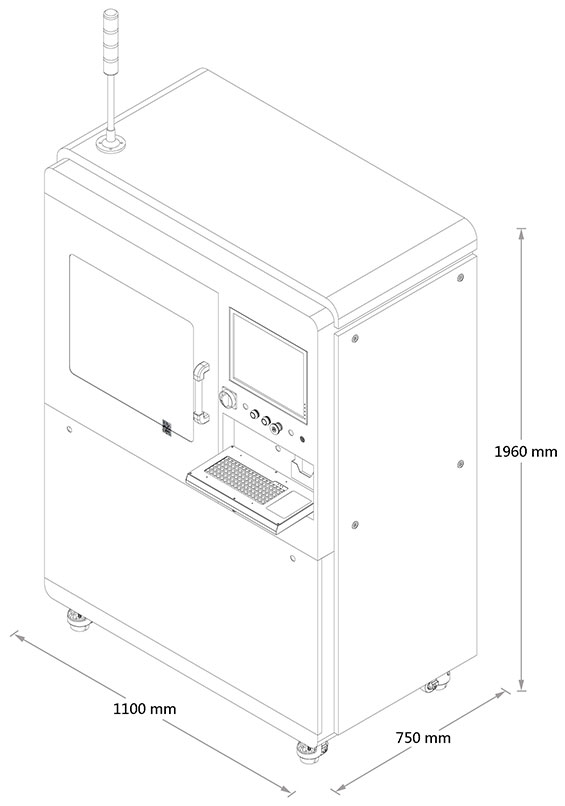 1960 mm

1100 mm

750 mm