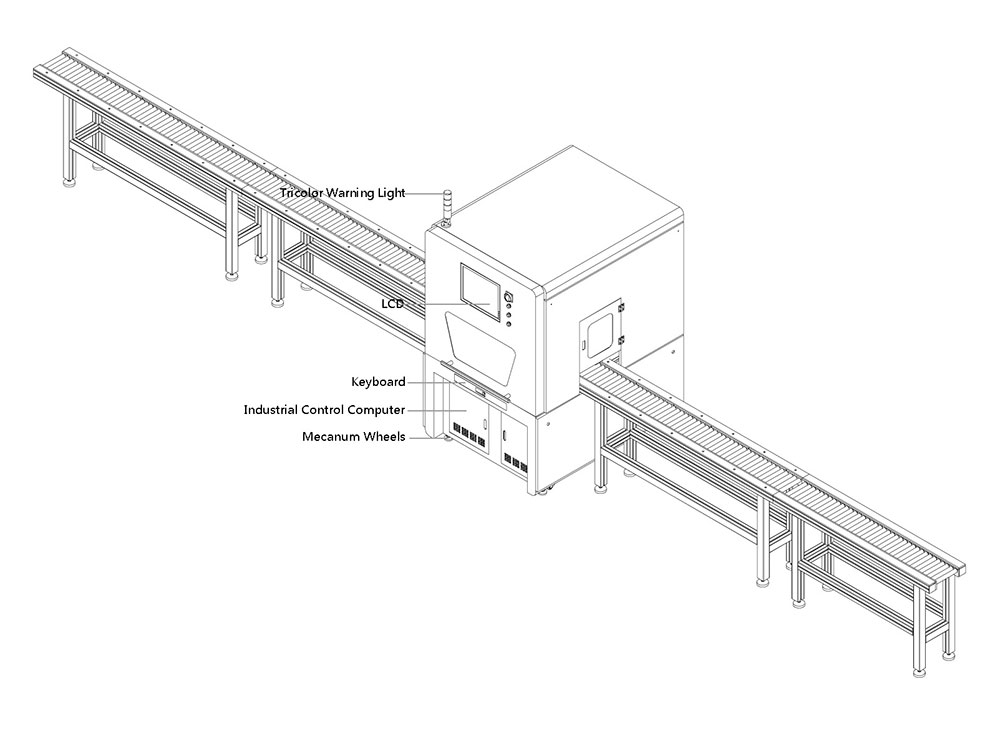 Tricolor Warning Light
LCD
Keyboard
Industrial Control Computer
Mecanum Wheels