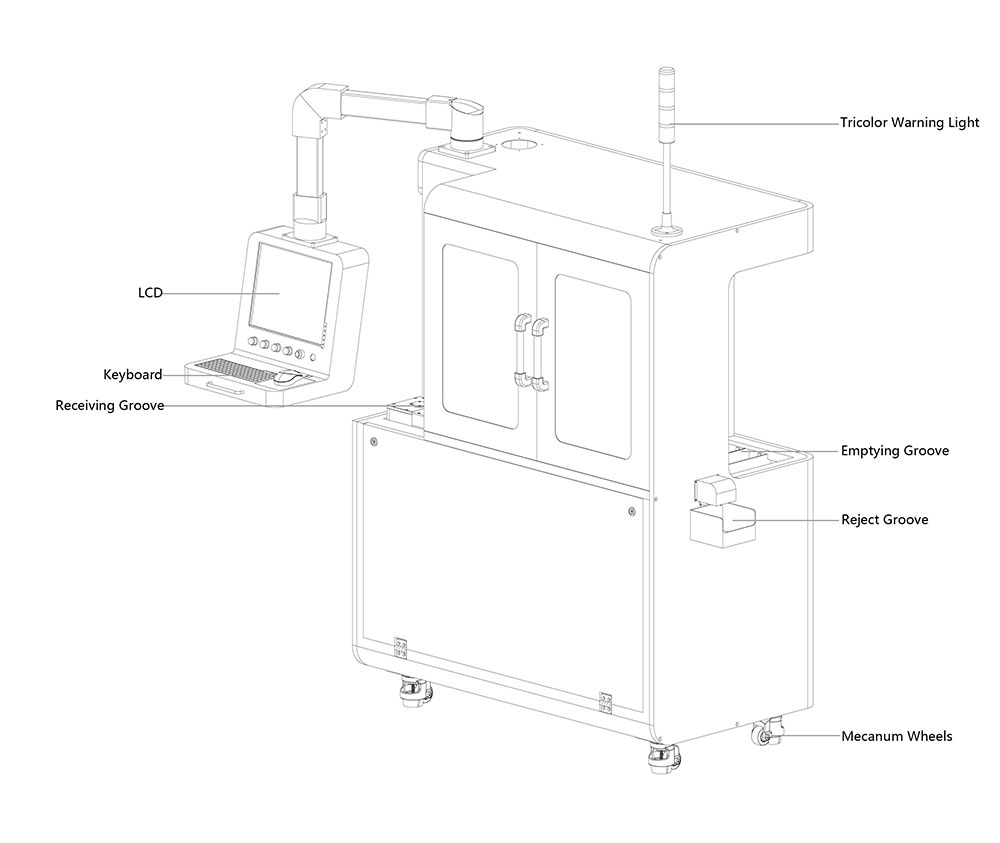 Tricolor Warning Light

LCD

Keyboard

Receiving Groove

Emptying Groove

Reject Groove

Mecanum Wheels