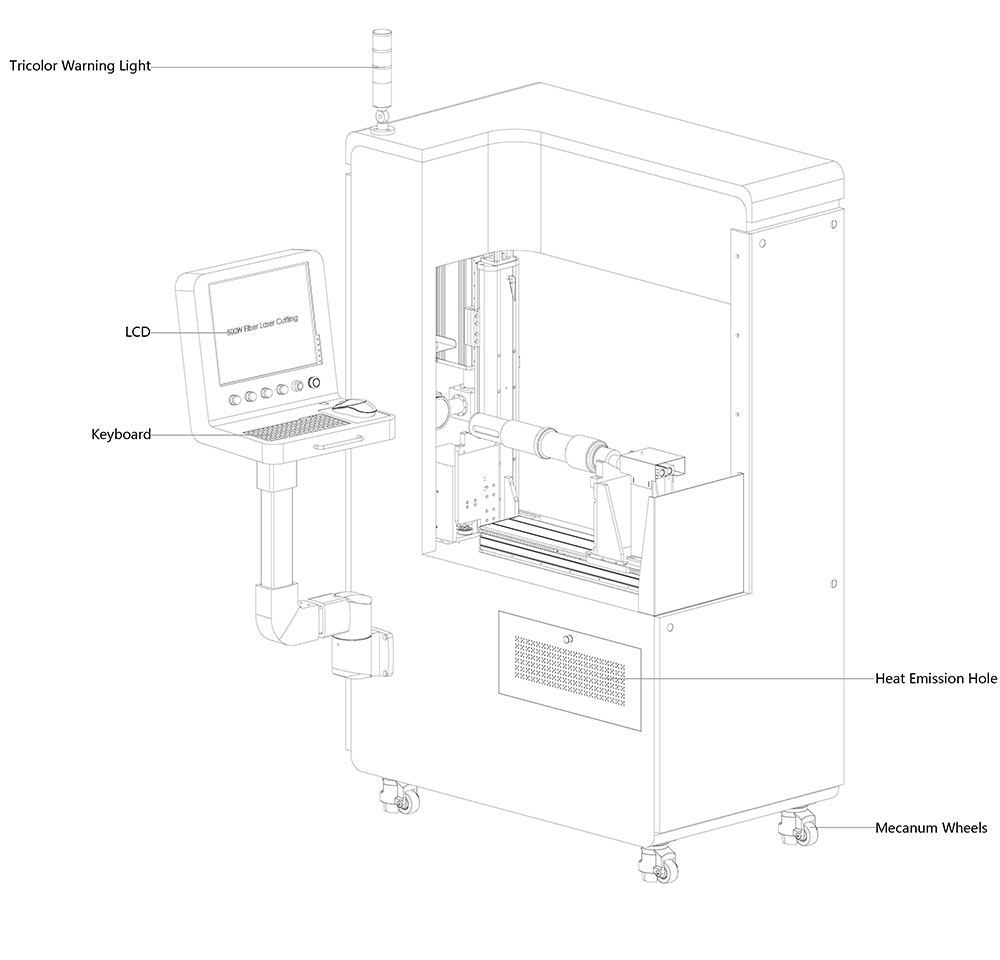 Tricolor Warning Light

LCD

500W Fiber Laser Cutting

Keyboard

Heat Emission Hole

Mecanum Wheels