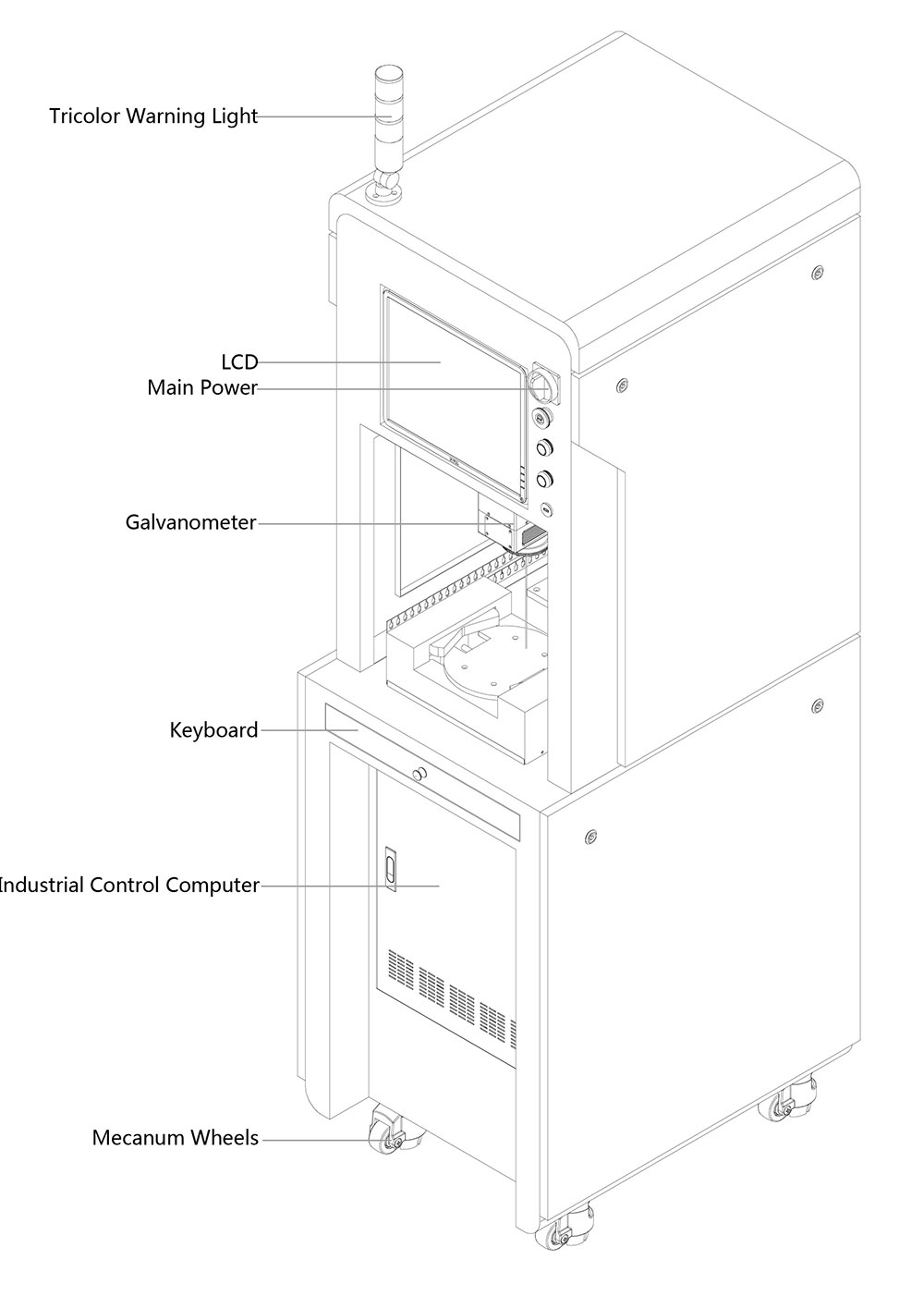 Tricolor Warning Light

LCD
Main Power

Galvanometer

Keyboard

Industrial Control Computer

Mecanum Wheels