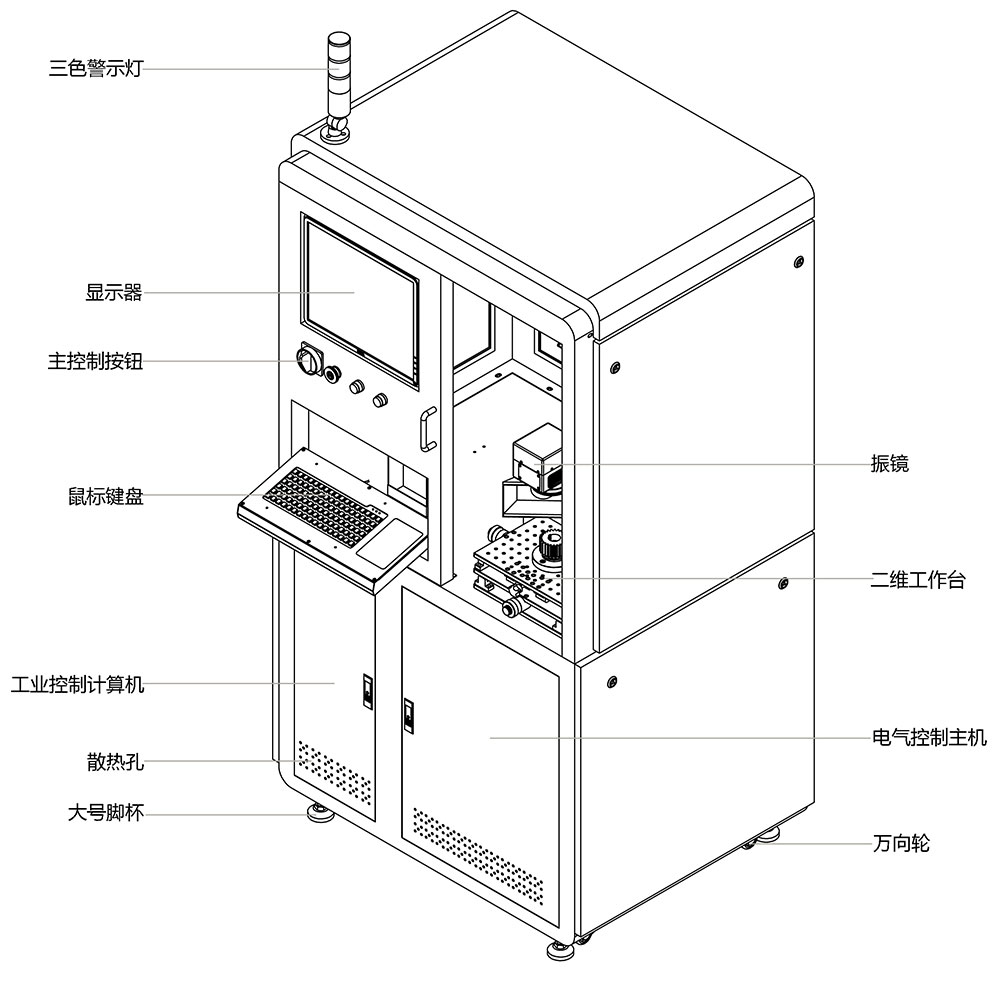 三色警示灯

显示器

主控制按钮

鼠标键盘

工业控制计算机

散热孔

大号脚杯

振镜

二维工作台

电气控制主机

万向轮