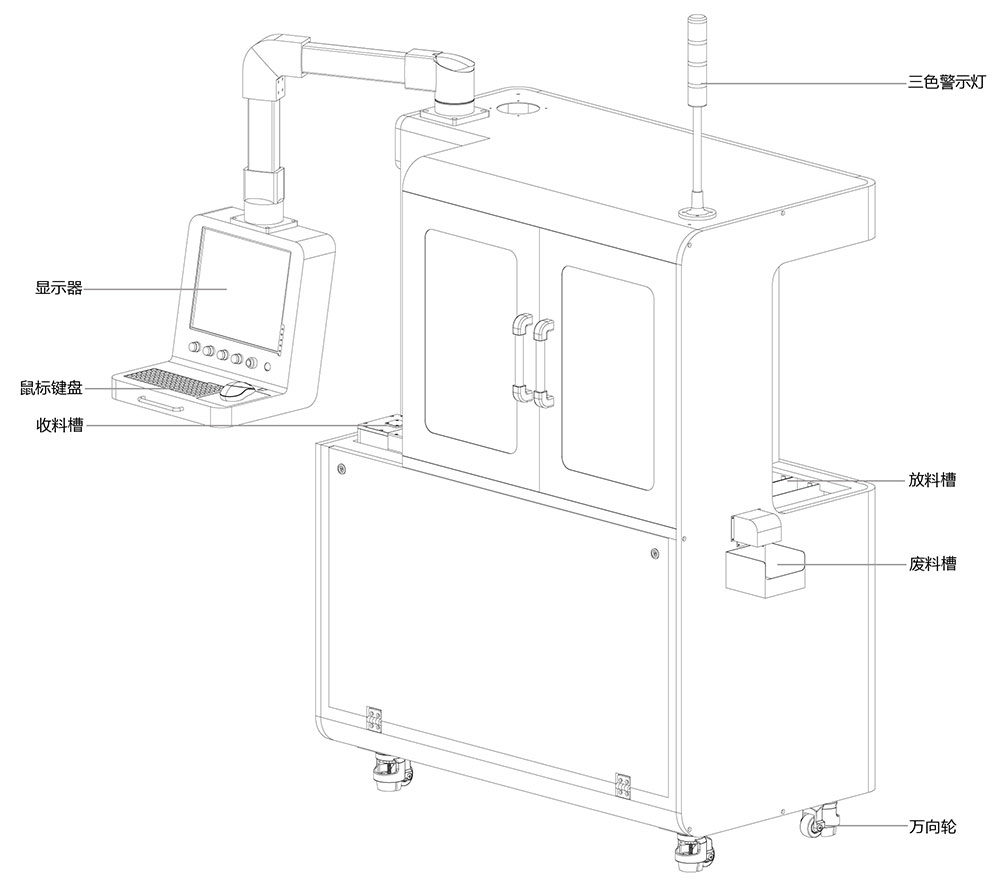 三色警示灯

显示器

鼠标键盘

收料槽

放料槽

废料槽

万向轮