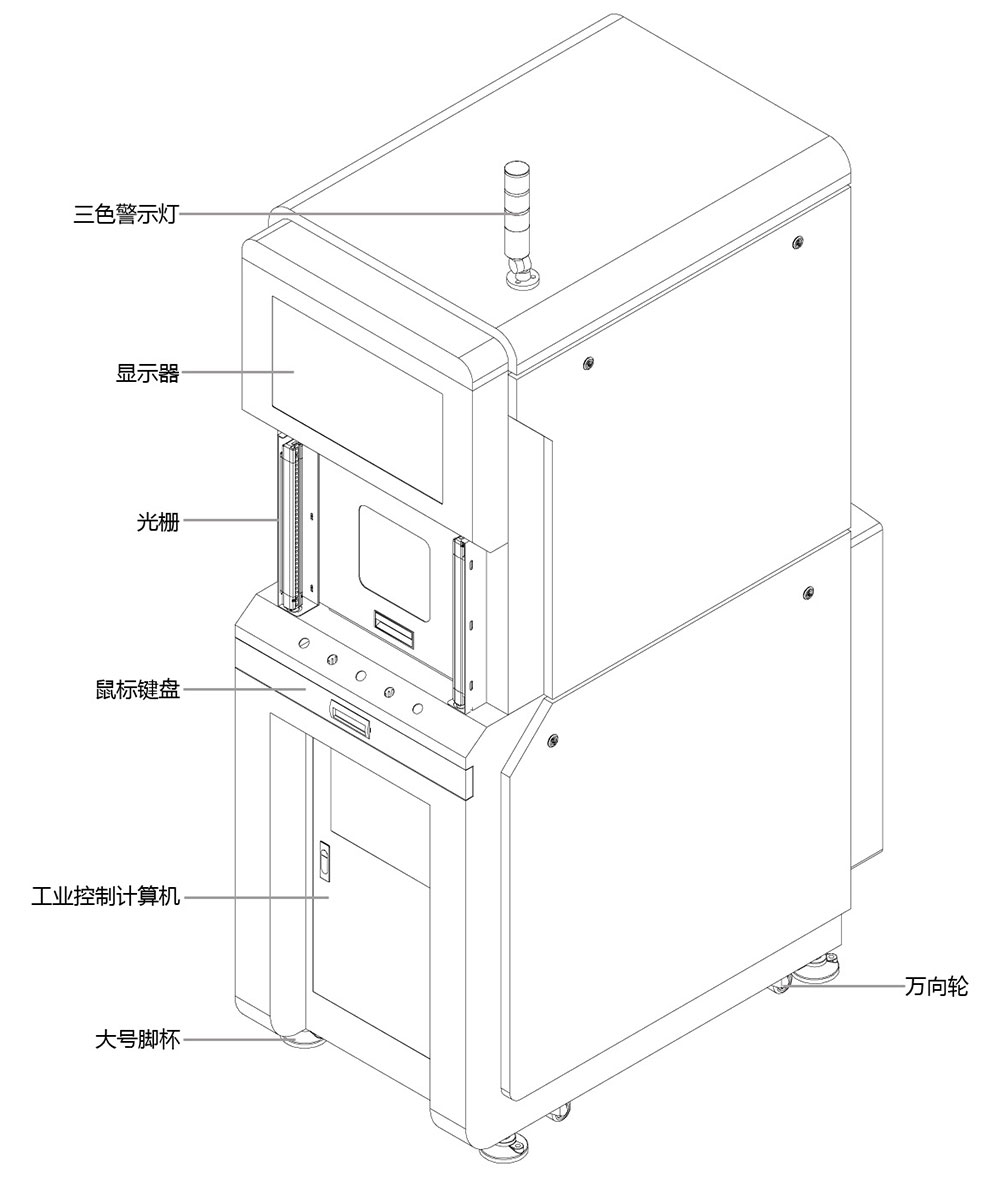 三色警示灯
显示器
光栅
鼠标键盘
工业控制计算机
大号脚杯
万向轮