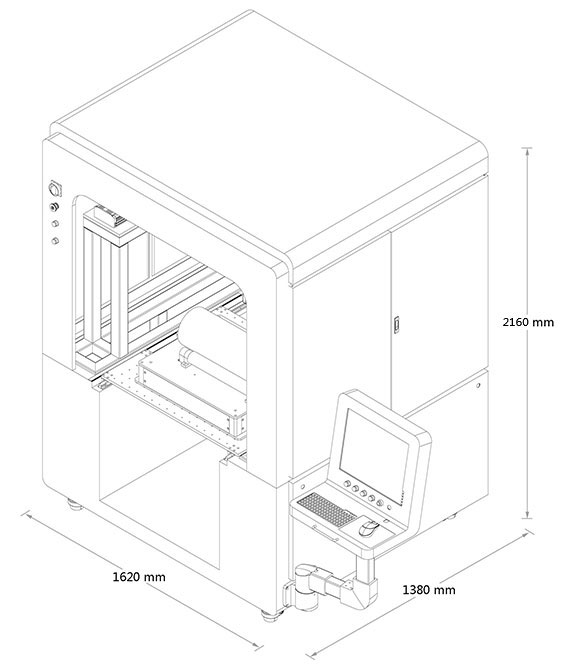 2160 mm

1620 mm

1380 mm